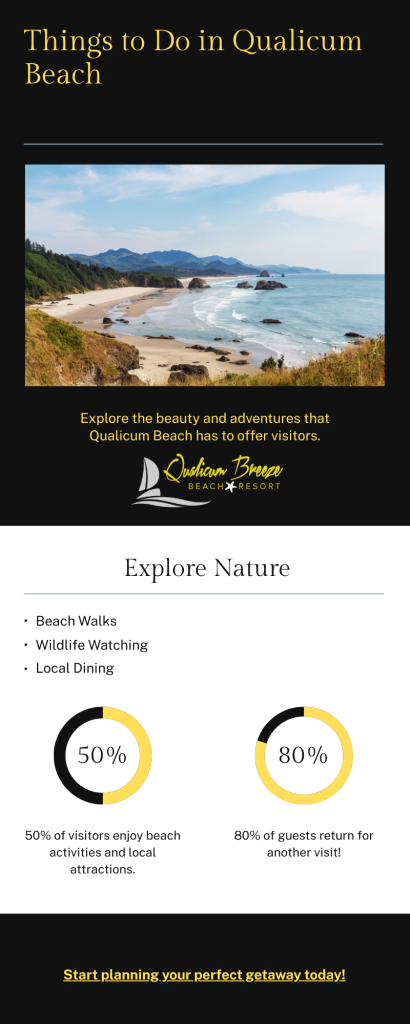 Things to Do in Qualicum Beach

Explore the beauty and adventures that Qualicum Beach has to offer visitors.

Qualicum Breeze
BEACH RESORT

Explore Nature

• Beach Walks
• Wildlife Watching
• Local Dining

50%

50% of visitors enjoy beach activities and local attractions.

80%

80% of guests return for another visit!

Start planning your perfect getaway today!